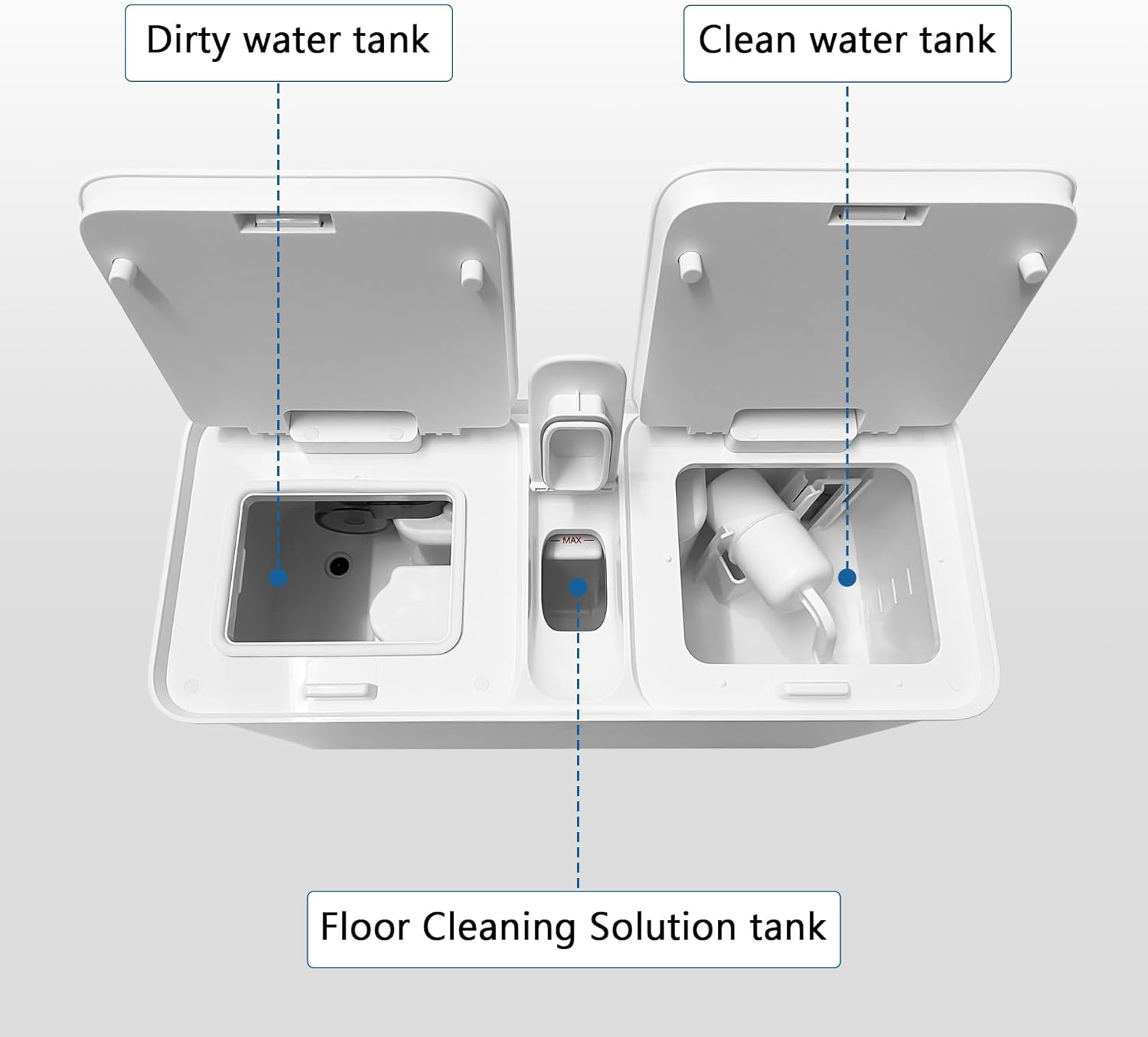 Dirty water tank

Clean water tank

MAX

Floor Cleaning Solution tank