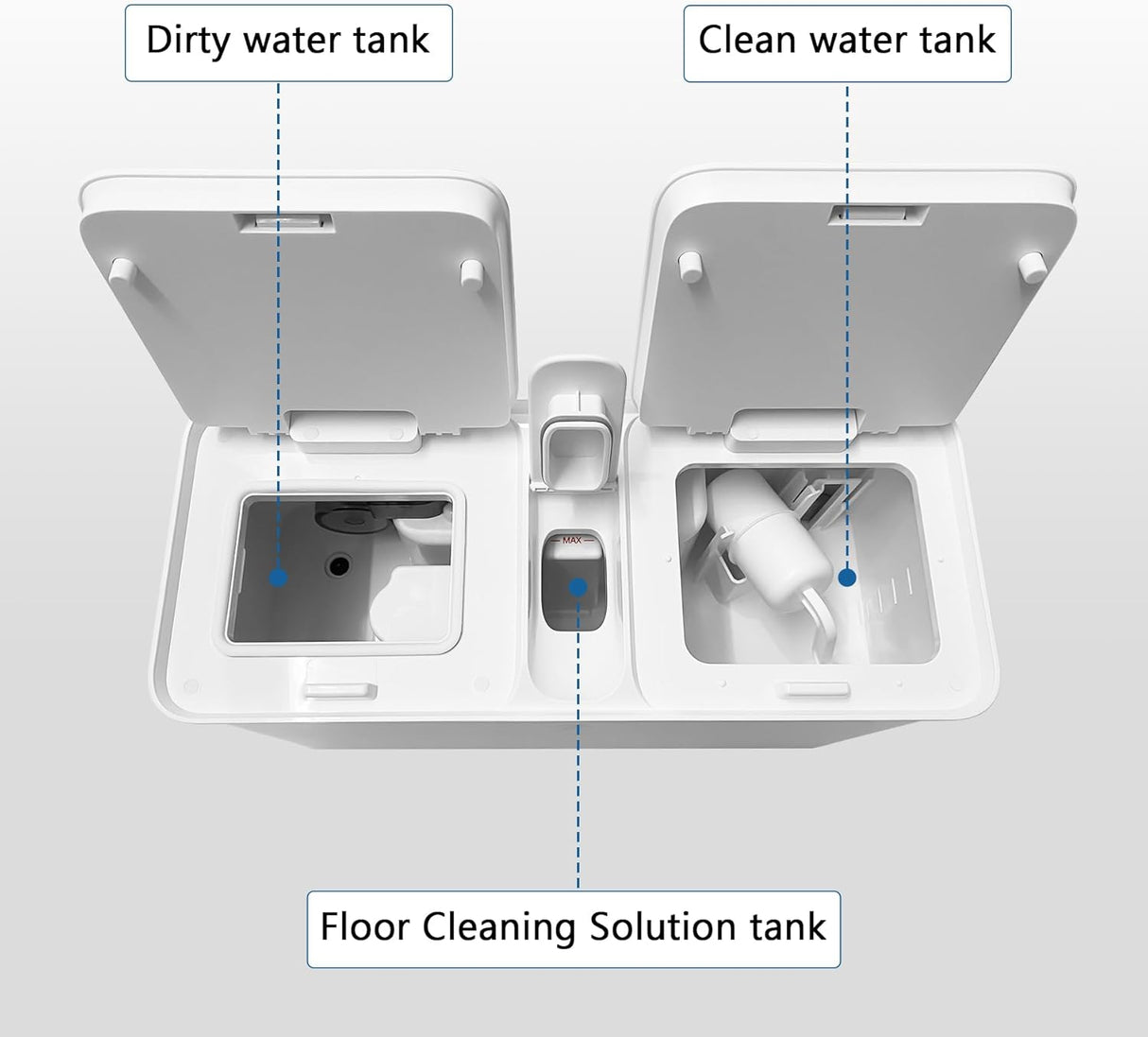 Dirty water tank

Clean water tank

MAX

Floor Cleaning Solution tank