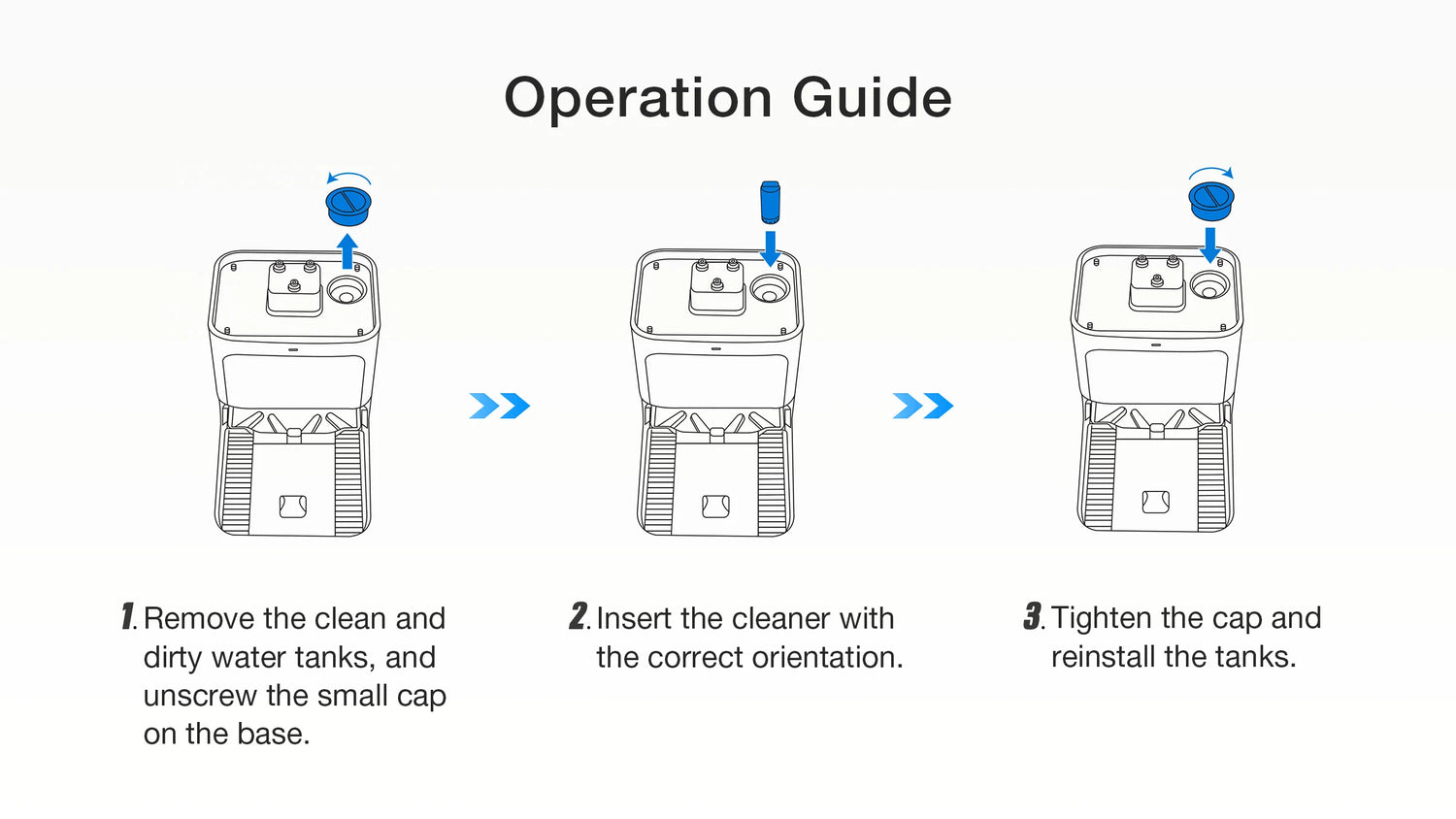 Operation Guide

1. Remove the clean and dirty water tanks, and unscrew the small cap on the base.

2. Insert the cleaner with the correct orientation.

3. Tighten the cap and reinstall the tanks.